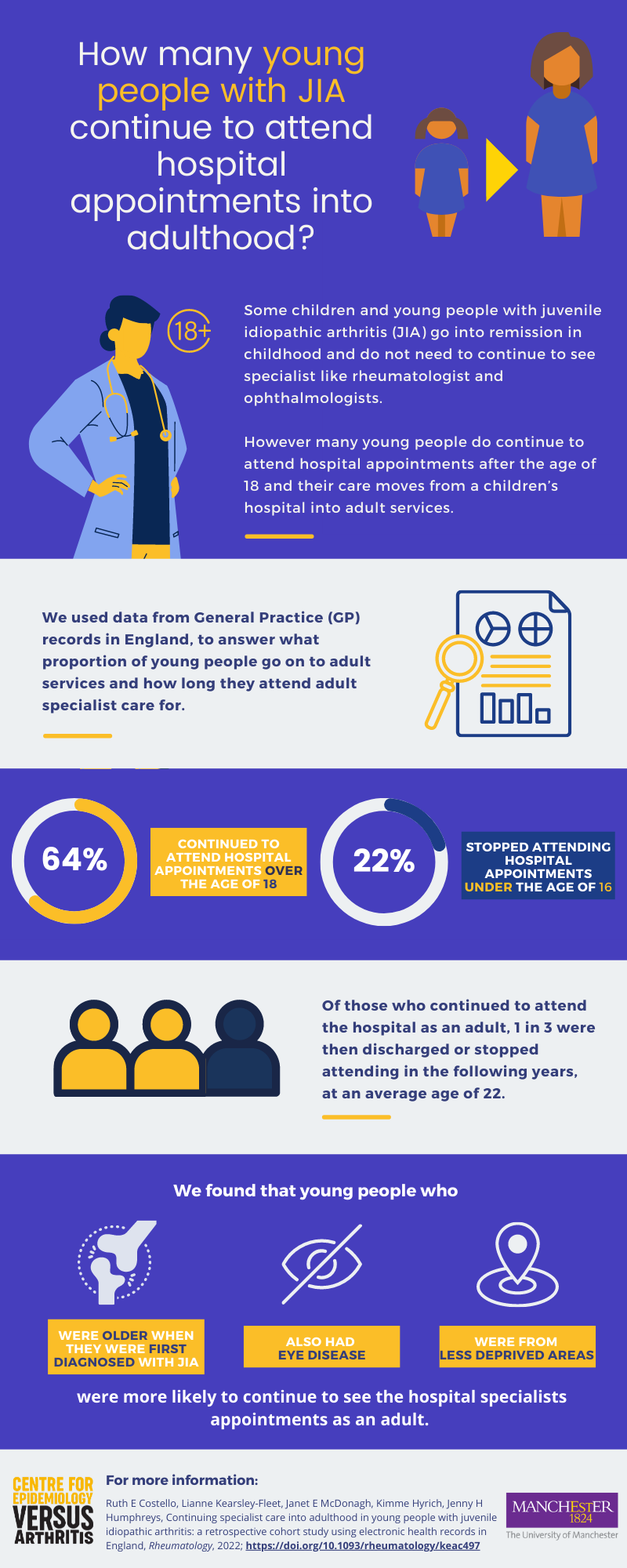 How many young people with JIA continue to attend hospital appointments into adulthood?

18+

Some children and young people with juvenile idiopathic arthritis (JIA) go into remission in childhood and do not need to continue to see specialist like rheumatologist and ophthalmologists.

However many young people do continue to attend hospital appointments after the age of 18 and their care moves from a children's hospital into adult services.

We used data from General Practice (GP) records in England, to answer what proportion of young people go on to adult services and how long they attend adult specialist care for.

64%

CONTINUED TO ATTEND HOSPITAL APPOINTMENTS OVER THE AGE OF 18

22%

STOPPED ATTENDING HOSPITAL APPOINTMENTS UNDER THE AGE OF 16

Of those who continued to attend the hospital as an adult, 1 in 3 were then discharged or stopped attending in the following years, at an average age of 22.

We found that young people who

WERE OLDER WHEN THEY WERE FIRST DIAGNOSED WITH JIA

ALSO HAD EYE DISEASE

WERE FROM LESS DEPRIVED AREAS

were more likely to continue to see the hospital specialists appointments as an adult.

CENTRE FOR EPIDEMIOLOGY VERSUS ARTHRITIS

For more information:

Ruth E Costello, Lianne Kearsley-Fleet, Janet E McDonagh, Kimme Hyrich, Jenny H Humphreys, Continuing specialist care into adulthood in young people with juvenile idiopathic arthritis: a retrospective cohort study using electronic health records in England, Rheumatology, 2022; https://doi.org/10.1093/rheumatology/keac497

MANCHESTER 1824 The University of Manchester