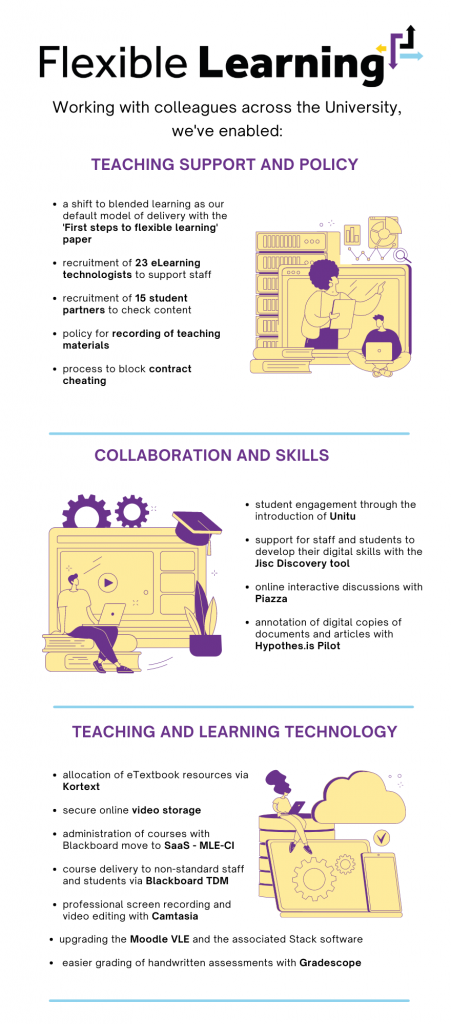 Flexible Learning

Working with colleagues across the University, we've enabled:

TEACHING SUPPORT AND POLICY

- a shift to blended learning as our default model of delivery with the 'First steps to flexible learning' paper
- recruitment of 23 eLearning technologists to support staff
- recruitment of 15 student partners to check content
- policy for recording of teaching materials
- process to block contract cheating

COLLABORATION AND SKILLS

- student engagement through the introduction of Unitu
- support for staff and students to develop their digital skills with the Jisc Discovery tool
- online interactive discussions with Piazza
- annotation of digital copies of documents and articles with Hypothes.is Pilot

TEACHING AND LEARNING TECHNOLOGY

- allocation of eTextbook resources via Kortext
- secure online video storage
- administration of courses with Blackboard move to SaaS - MLE-CI
- course delivery to non-standard staff and students via Blackboard TDM
- professional screen recording and video editing with Camtasia
- upgrading the Moodle VLE and the associated Stack software
- easier grading of handwritten assessments with Gradescope