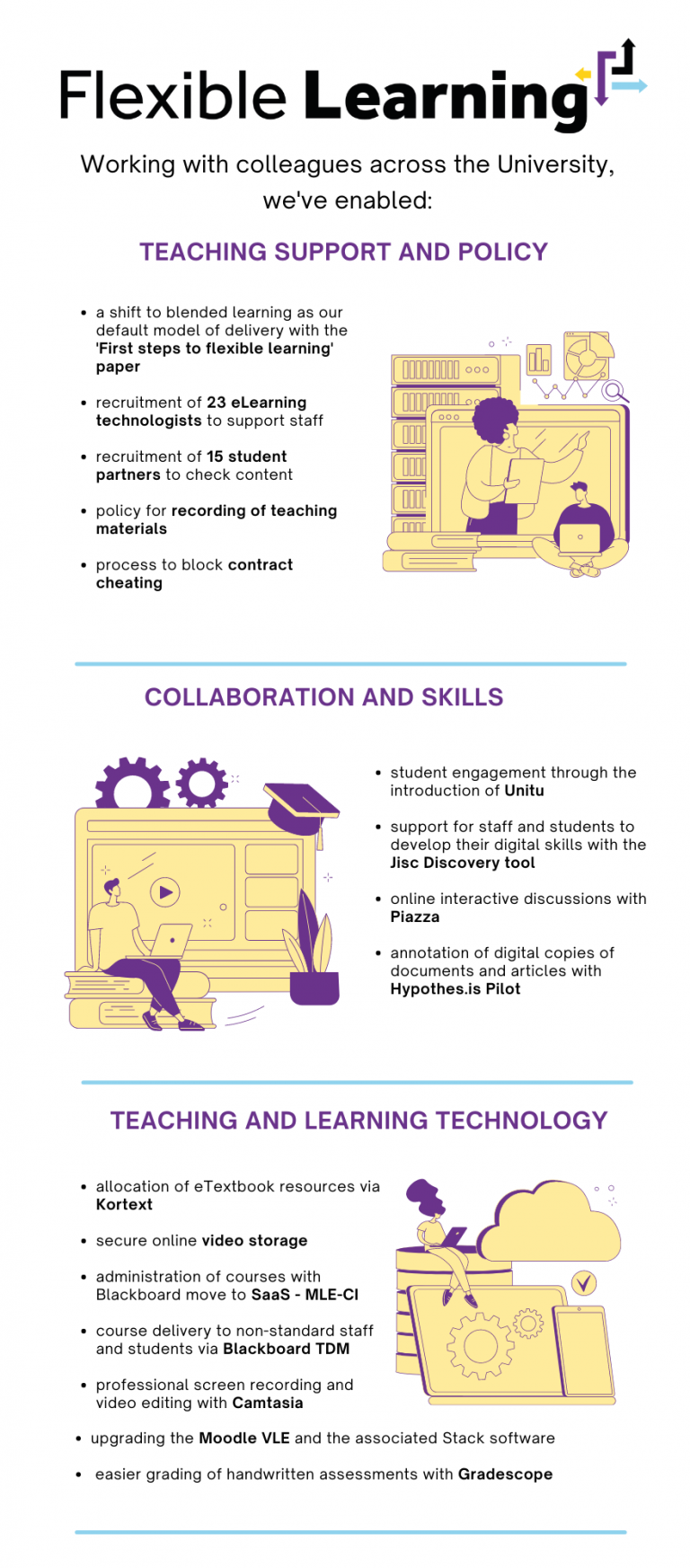 Flexible Learning

Working with colleagues across the University, we've enabled:

TEACHING SUPPORT AND POLICY

- a shift to blended learning as our default model of delivery with the 'First steps to flexible learning' paper
- recruitment of 23 eLearning technologists to support staff
- recruitment of 15 student partners to check content
- policy for recording of teaching materials
- process to block contract cheating

COLLABORATION AND SKILLS

- student engagement through the introduction of Unitu
- support for staff and students to develop their digital skills with the Jisc Discovery tool
- online interactive discussions with Piazza
- annotation of digital copies of documents and articles with Hypothes.is Pilot

TEACHING AND LEARNING TECHNOLOGY

- allocation of eTextbook resources via Kortext
- secure online video storage
- administration of courses with Blackboard move to SaaS - MLE-CI
- course delivery to non-standard staff and students via Blackboard TDM
- professional screen recording and video editing with Camtasia
- upgrading the Moodle VLE and the associated Stack software
- easier grading of handwritten assessments with Gradescope